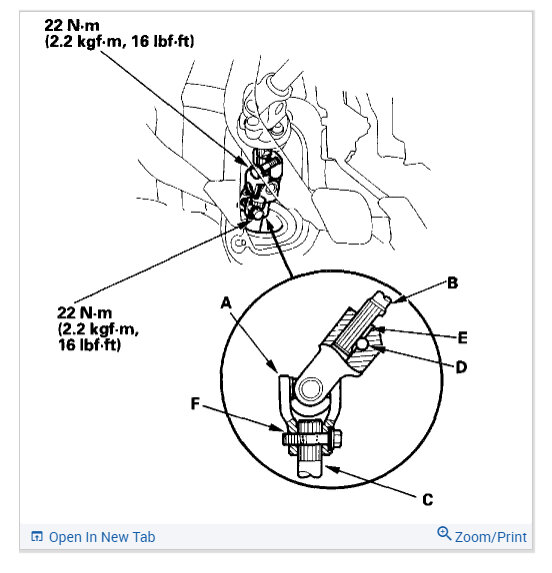 22 N·m
(2.2 kgf·m, 16 lbf·ft)

22 N·m
(2.2 kgf·m,
16 lbf·ft)

A

B

E

D

F

C

Open In New Tab

Zoom/Print