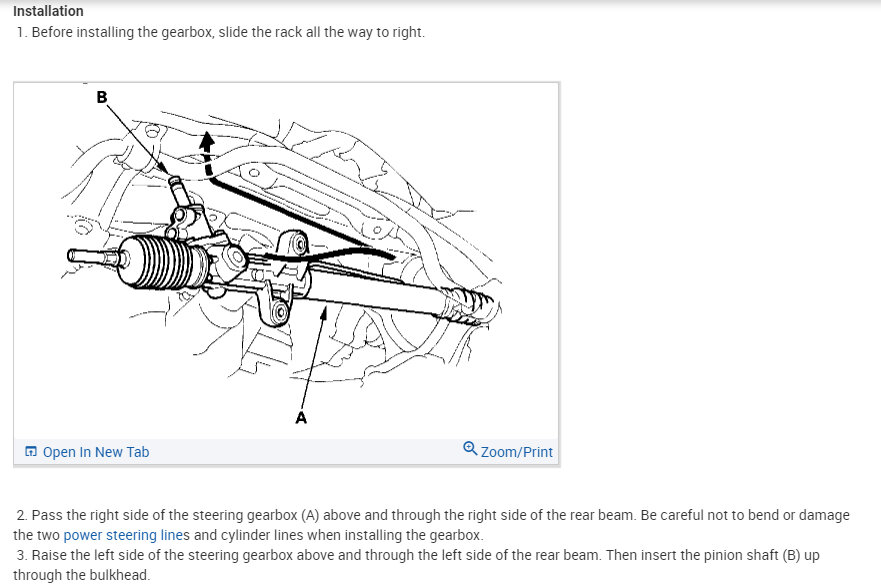 Installation

1. Before installing the gearbox, slide the rack all the way to right.

B

A

Open In New Tab

Zoom/Print

2. Pass the right side of the steering gearbox (A) above and through the right side of the rear beam. Be careful not to bend or damage the two power steering lines and cylinder lines when installing the gearbox.
3. Raise the left side of the steering gearbox above and through the left side of the rear beam. Then insert the pinion shaft (B) up through the bulkhead.