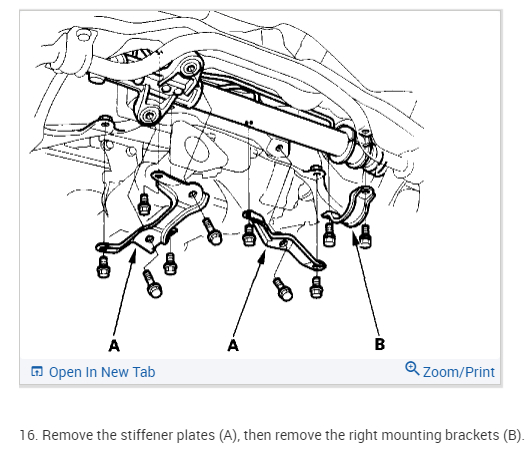 A
A
B

Open In New Tab
Zoom/Print

16. Remove the stiffener plates (A), then remove the right mounting brackets (B).