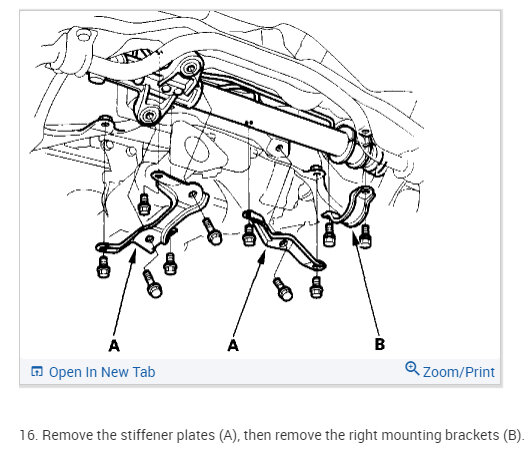 A
A
B

Open In New Tab
Zoom/Print

16. Remove the stiffener plates (A), then remove the right mounting brackets (B).