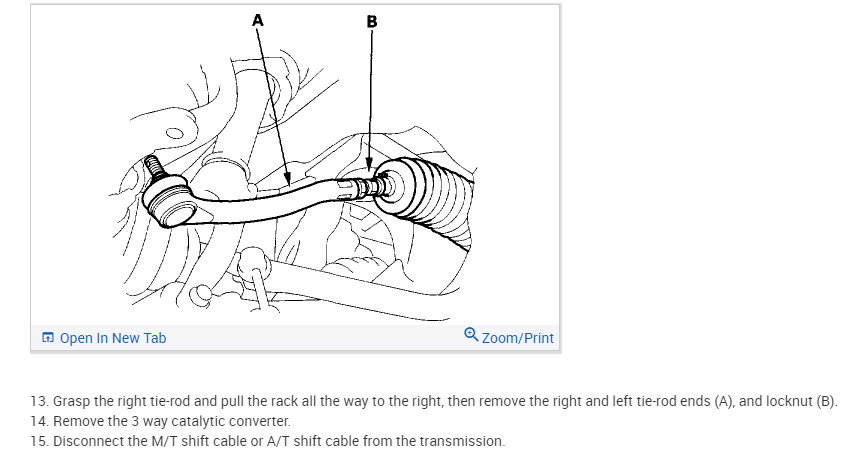 A

B

Open In New Tab

Zoom/Print

13. Grasp the right tie-rod and pull the rack all the way to the right, then remove the right and left tie-rod ends (A), and locknut (B).
14. Remove the 3 way catalytic converter.
15. Disconnect the M/T shift cable or A/T shift cable from the transmission.