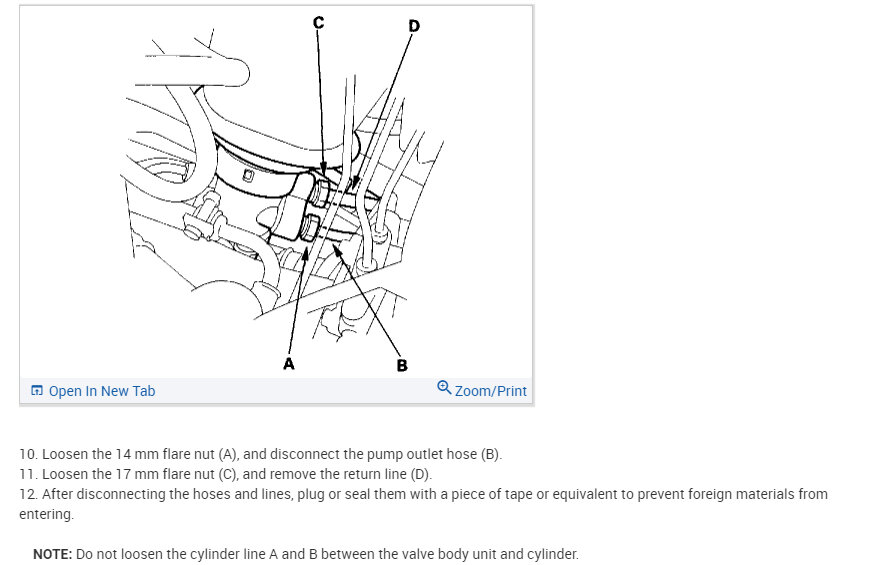 C
D
A
B
Open In New Tab
Zoom/Print

10. Loosen the 14 mm flare nut (A), and disconnect the pump outlet hose (B).
11. Loosen the 17 mm flare nut (C), and remove the return line (D).
12. After disconnecting the hoses and lines, plug or seal them with a piece of tape or equivalent to prevent foreign materials from entering.

NOTE: Do not loosen the cylinder line A and B between the valve body unit and cylinder.