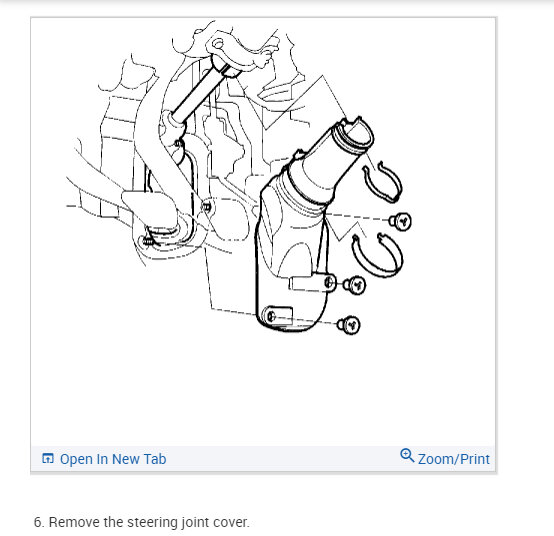 Open In New Tab

Zoom/Print

6. Remove the steering joint cover.