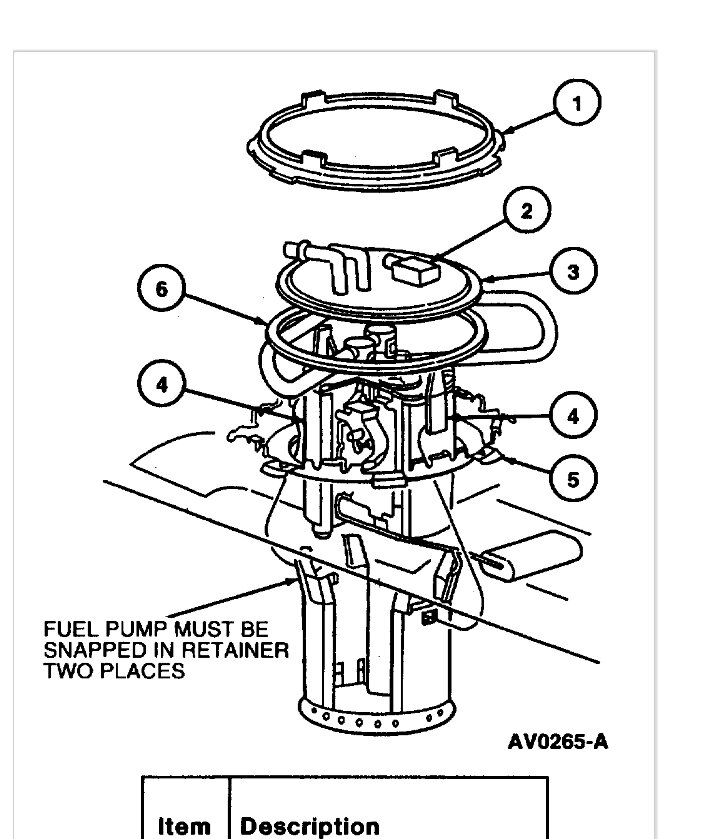 1
2
3
6
4
4
5

FUEL PUMP MUST BE SNAPPED IN RETAINER TWO PLACES

AV0265-A

| Item | Description |
|---|---|