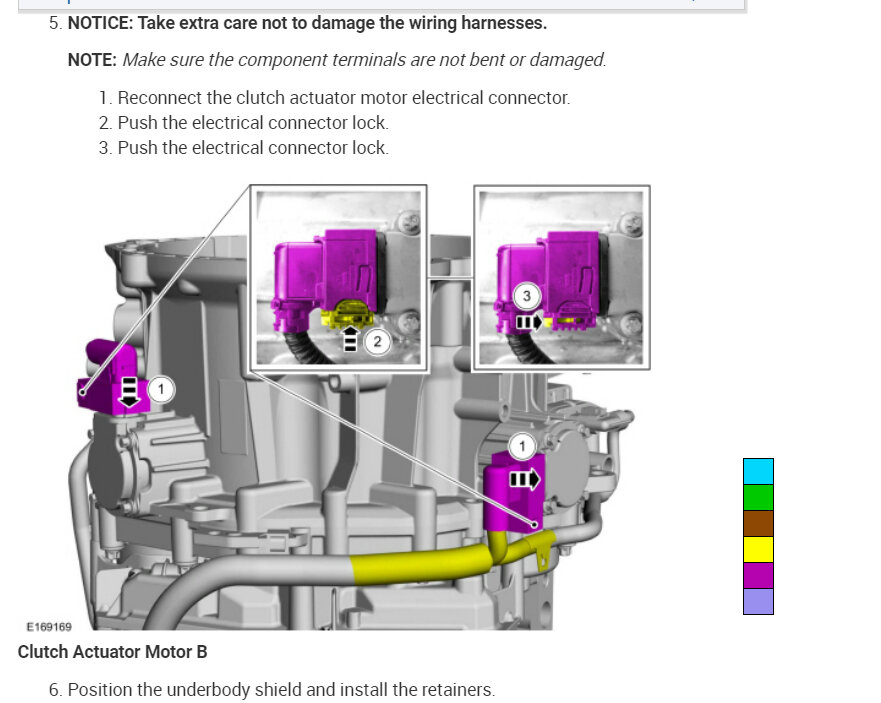 5. NOTICE: Take extra care not to damage the wiring harnesses.

NOTE: Make sure the component terminals are not bent or damaged.

1. Reconnect the clutch actuator motor electrical connector.
2. Push the electrical connector lock.
3. Push the electrical connector lock.

2

3

1

1

E169169

Clutch Actuator Motor B

6. Position the underbody shield and install the retainers.