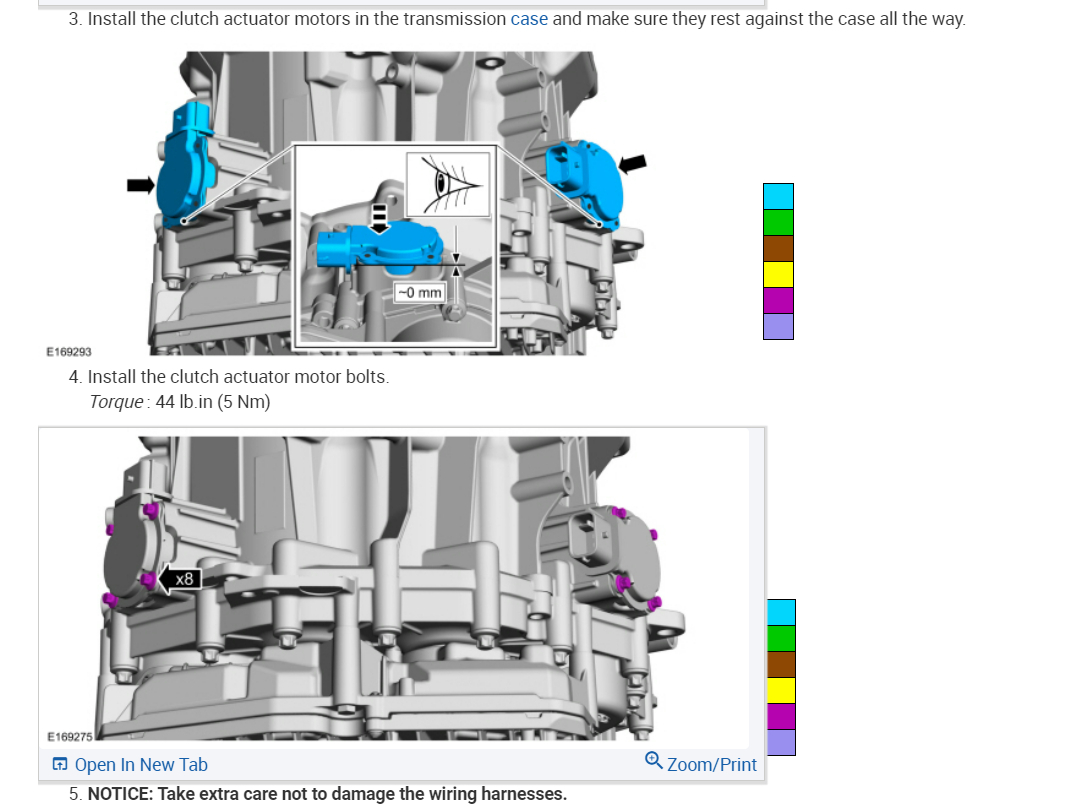 3. Install the clutch actuator motors in the transmission case and make sure they rest against the case all the way.

~0 mm

E169293

4. Install the clutch actuator motor bolts.
Torque: 44 lb.in (5 Nm)

x8

E169275

Open In New Tab

Zoom/Print

5. NOTICE: Take extra care not to damage the wiring harnesses.