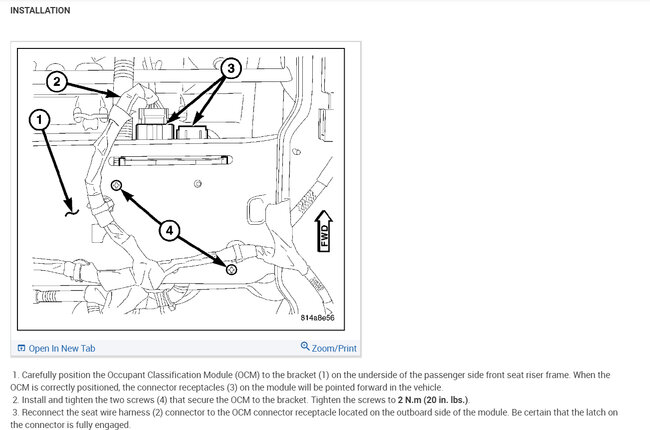 INSTALLATION

2

3

1

4

FWD

814a8e56

Open In New Tab

Zoom/Print

1. Carefully position the Occupant Classification Module (OCM) to the bracket (1) on the underside of the passenger side front seat riser frame. When the OCM is correctly positioned, the connector receptacles (3) on the module will be pointed forward in the vehicle.

2. Install and tighten the two screws (4) that secure the OCM to the bracket. Tighten the screws to 2 N.m (20 in. lbs.).

3. Reconnect the seat wire harness (2) connector to the OCM connector receptacle located on the outboard side of the module. Be certain that the latch on the connector is fully engaged.