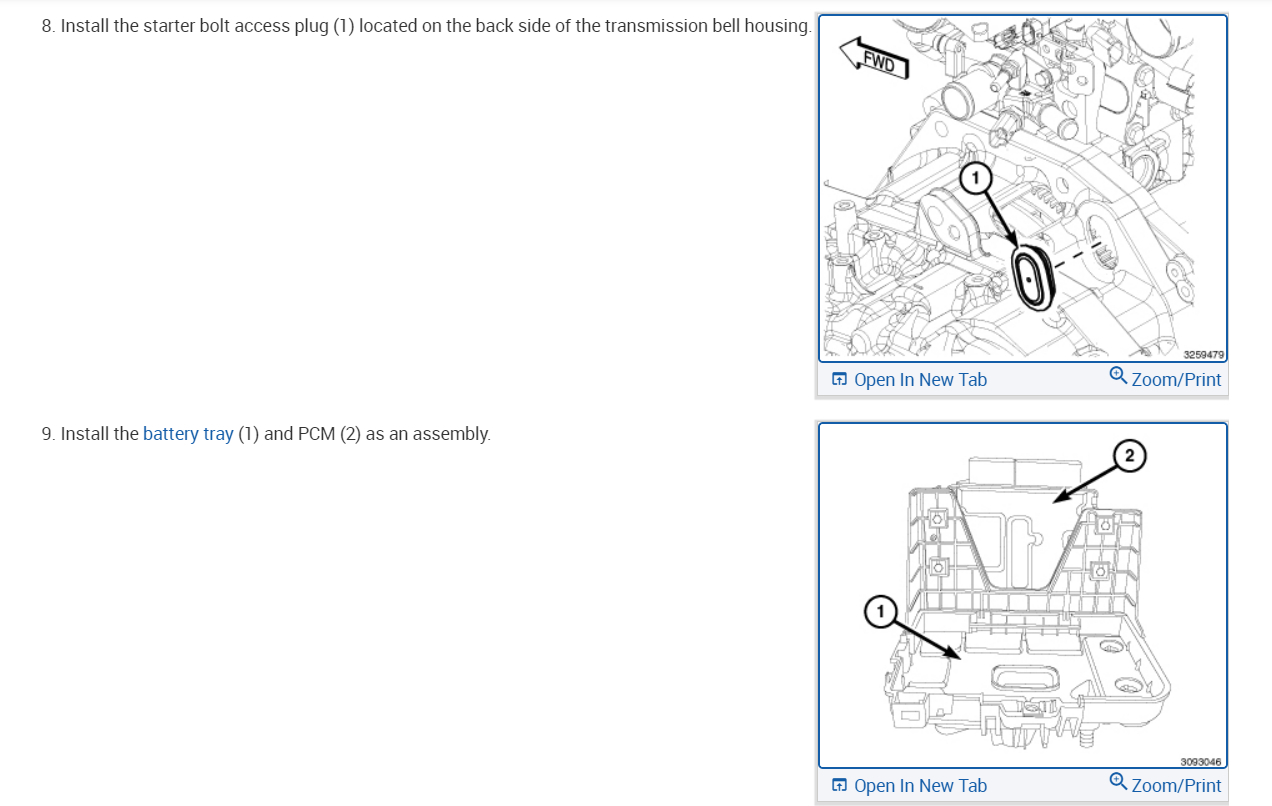 8. Install the starter bolt access plug (1) located on the back side of the transmission bell housing.

FWD

1

3259479

Open In New Tab

Zoom/Print

9. Install the battery tray (1) and PCM (2) as an assembly.

2

1

3093046

Open In New Tab

Zoom/Print