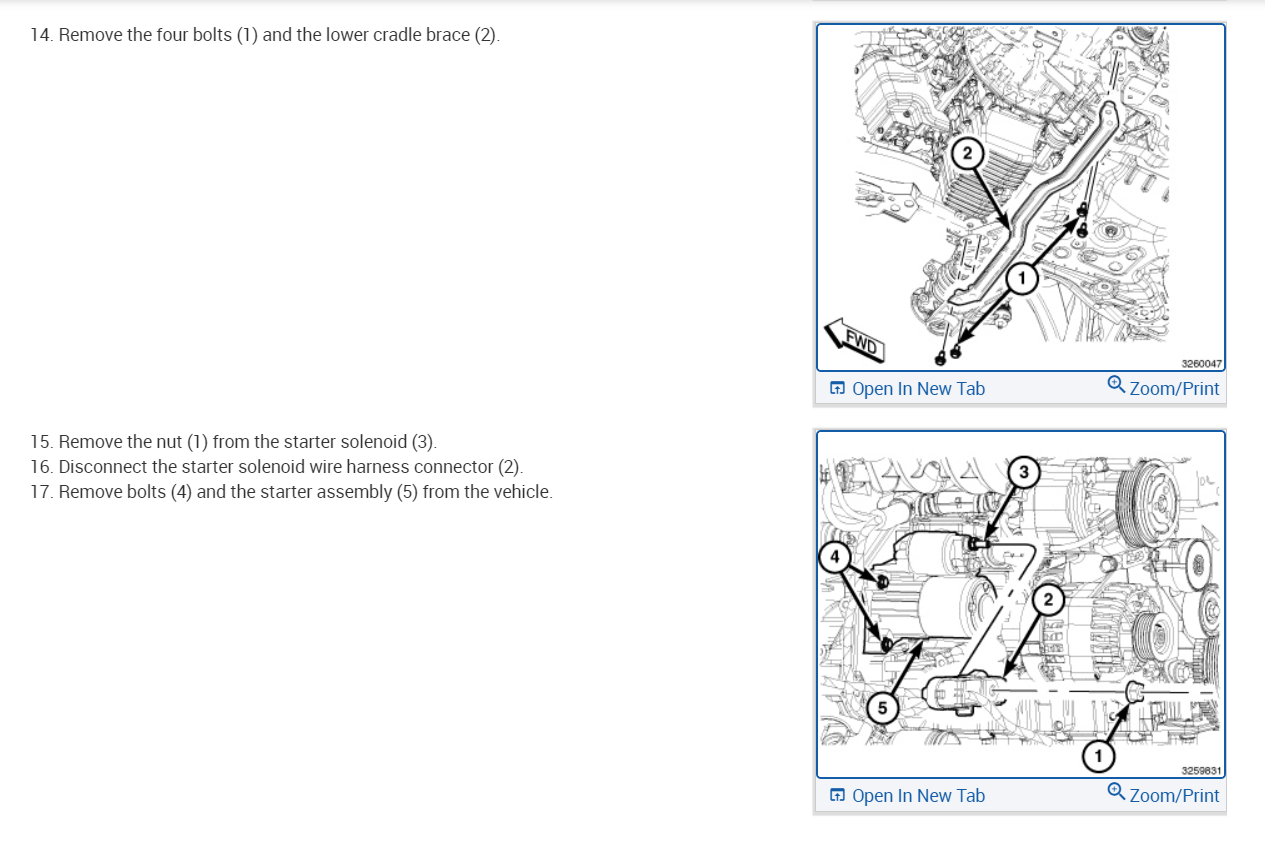 14. Remove the four bolts (1) and the lower cradle brace (2).

2

1

FWD

3260047

Open In New Tab

Zoom/Print

15. Remove the nut (1) from the starter solenoid (3).
16. Disconnect the starter solenoid wire harness connector (2).
17. Remove bolts (4) and the starter assembly (5) from the vehicle.

3

4

2

5

1

3259831

Open In New Tab

Zoom/Print