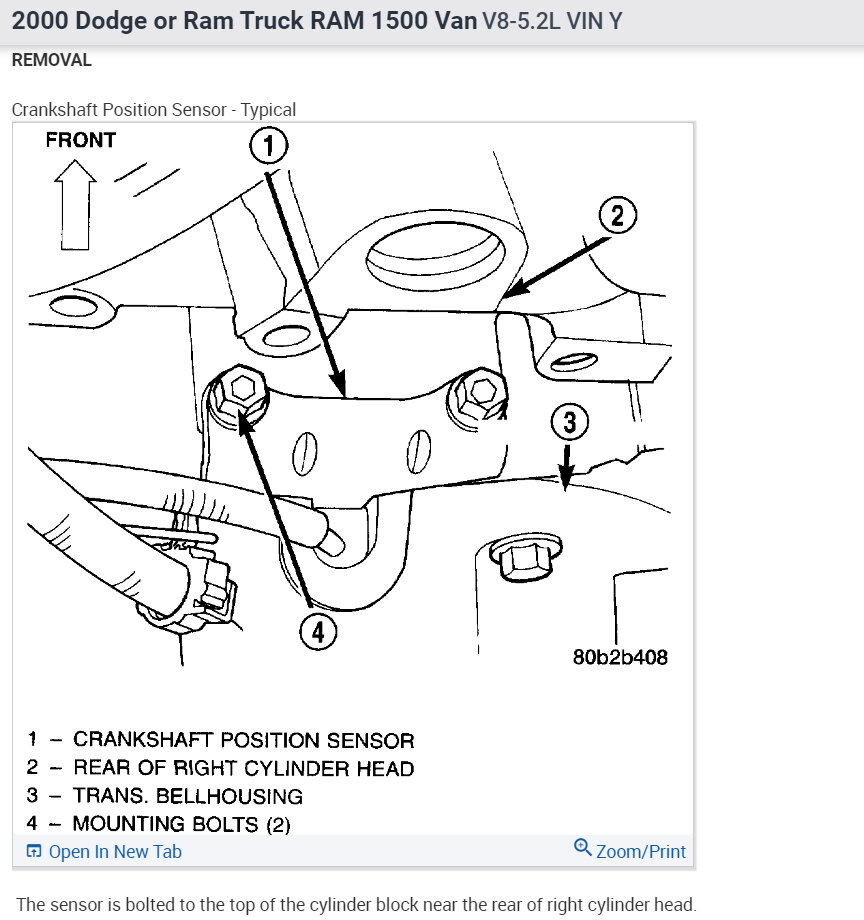 2000 Dodge or Ram Truck RAM 1500 Van V8-5.2L VIN Y

REMOVAL

Crankshaft Position Sensor - Typical

FRONT

1

2

3

4

80b2b408

1 – CRANKSHAFT POSITION SENSOR
2 – REAR OF RIGHT CYLINDER HEAD
3 – TRANS. BELLHOUSING
4 – MOUNTING BOLTS (2)

Open In New Tab

Zoom/Print

The sensor is bolted to the top of the cylinder block near the rear of right cylinder head.