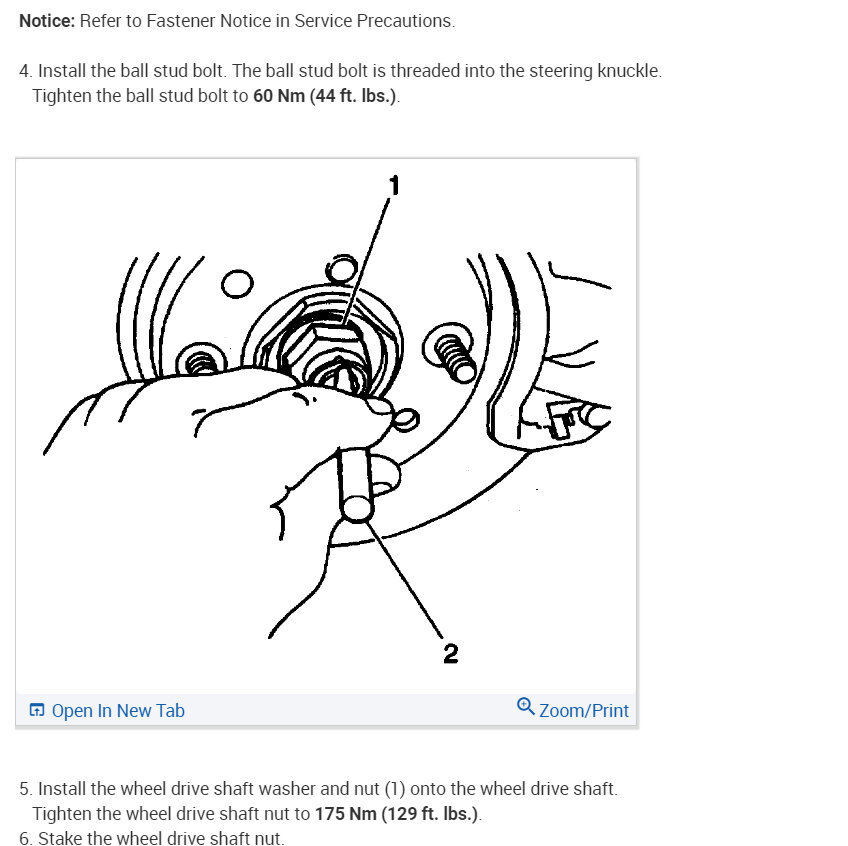 Notice: Refer to Fastener Notice in Service Precautions.

4. Install the ball stud bolt. The ball stud bolt is threaded into the steering knuckle.
Tighten the ball stud bolt to 60 Nm (44 ft. lbs.).

1

2

Open In New Tab

Zoom/Print

5. Install the wheel drive shaft washer and nut (1) onto the wheel drive shaft.
Tighten the wheel drive shaft nut to 175 Nm (129 ft. lbs.).
6. Stake the wheel drive shaft nut.