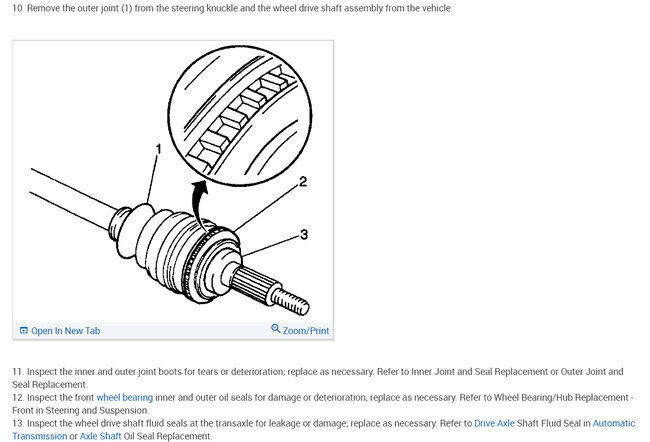 10. Remove the outer joint (1) from the steering knuckle and the wheel drive shaft assembly from the vehicle.

1

2

3

Open In New Tab

Zoom/Print

11. Inspect the inner and outer joint boots for tears or deterioration; replace as necessary. Refer to Inner Joint and Seal Replacement or Outer Joint and Seal Replacement.
12. Inspect the front wheel bearing inner and outer oil seals for damage or deterioration; replace as necessary. Refer to Wheel Bearing/Hub Replacement - Front in Steering and Suspension.
13. Inspect the wheel drive shaft fluid seals at the transaxle for leakage or damage; replace as necessary. Refer to Drive Axle Shaft Fluid Seal in Automatic Transmission or Axle Shaft Oil Seal Replacement.