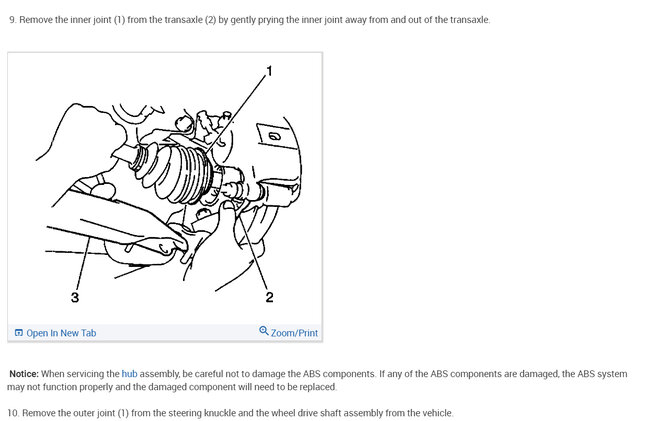 9. Remove the inner joint (1) from the transaxle (2) by gently prying the inner joint away from and out of the transaxle.

1

3

2

Open In New Tab

Zoom/Print

Notice: When servicing the hub assembly, be careful not to damage the ABS components. If any of the ABS components are damaged, the ABS system may not function properly and the damaged component will need to be replaced.

10. Remove the outer joint (1) from the steering knuckle and the wheel drive shaft assembly from the vehicle.