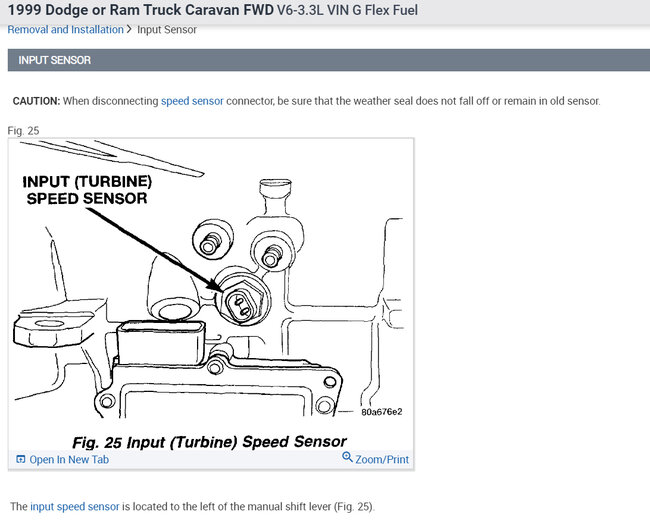 1999 Dodge or Ram Truck Caravan FWD V6-3.3L VIN G Flex Fuel

Removal and Installation > Input Sensor

INPUT SENSOR

CAUTION: When disconnecting speed sensor connector, be sure that the weather seal does not fall off or remain in old sensor.

Fig. 25

INPUT (TURBINE) SPEED SENSOR

80a676e2

Fig. 25 Input (Turbine) Speed Sensor

Open In New Tab

Zoom/Print

The input speed sensor is located to the left of the manual shift lever (Fig. 25).