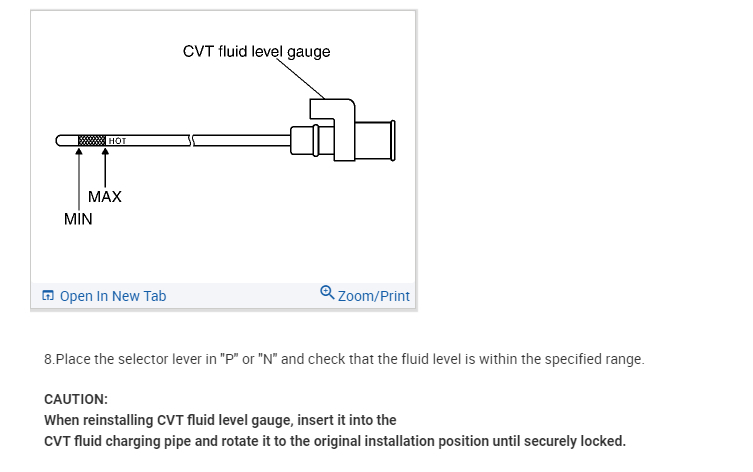 CVT fluid level gauge

HOT

MAX

MIN

Open In New Tab

Zoom/Print

8.Place the selector lever in "P" or "N" and check that the fluid level is within the specified range.

CAUTION:
When reinstalling CVT fluid level gauge, insert it into the CVT fluid charging pipe and rotate it to the original installation position until securely locked.