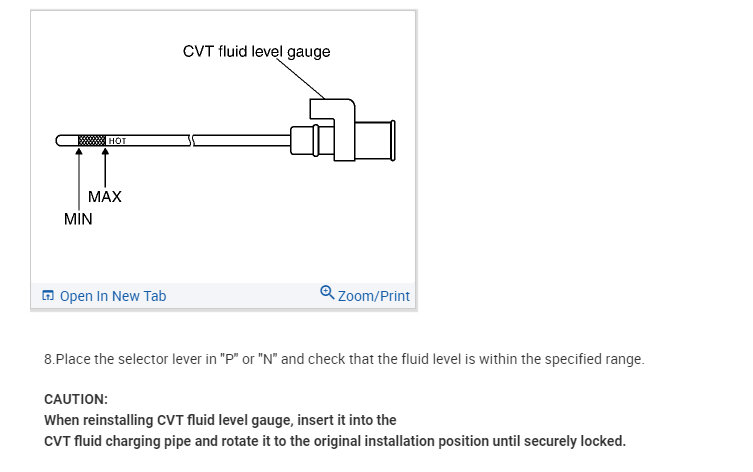 CVT fluid level gauge

HOT

MAX

MIN

Open In New Tab

Zoom/Print

8.Place the selector lever in "P" or "N" and check that the fluid level is within the specified range.

CAUTION:
When reinstalling CVT fluid level gauge, insert it into the CVT fluid charging pipe and rotate it to the original installation position until securely locked.