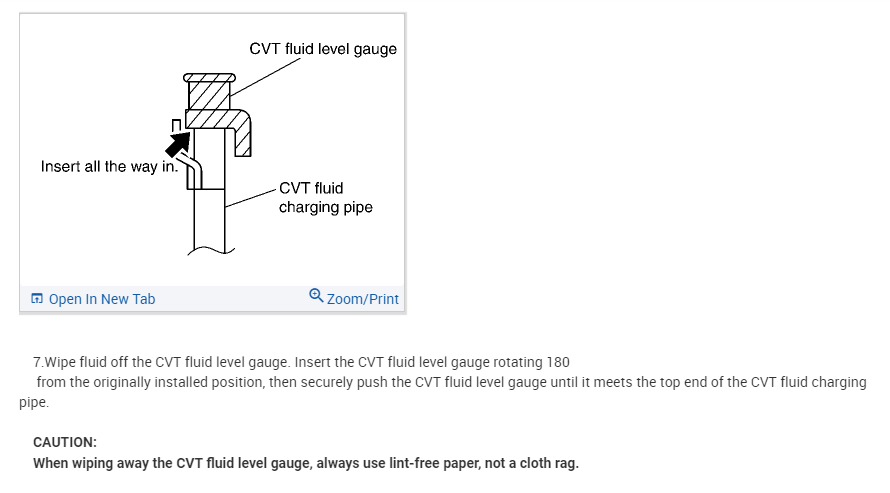 CVT fluid level gauge

Insert all the way in.

CVT fluid charging pipe

Open In New Tab

Zoom/Print

7.Wipe fluid off the CVT fluid level gauge. Insert the CVT fluid level gauge rotating 180 from the originally installed position, then securely push the CVT fluid level gauge until it meets the top end of the CVT fluid charging pipe.

CAUTION:
When wiping away the CVT fluid level gauge, always use lint-free paper, not a cloth rag.