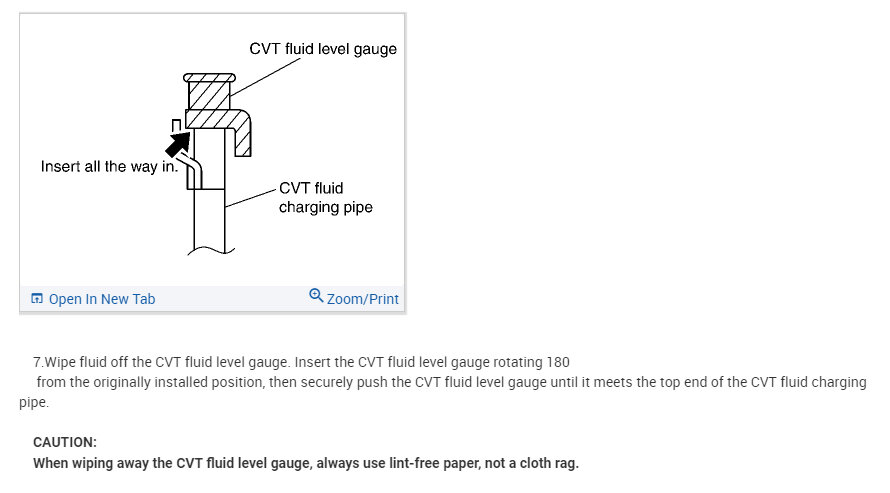 CVT fluid level gauge

Insert all the way in.

CVT fluid charging pipe

Open In New Tab

Zoom/Print

7.Wipe fluid off the CVT fluid level gauge. Insert the CVT fluid level gauge rotating 180
from the originally installed position, then securely push the CVT fluid level gauge until it meets the top end of the CVT fluid charging pipe.

CAUTION:
When wiping away the CVT fluid level gauge, always use lint-free paper, not a cloth rag.