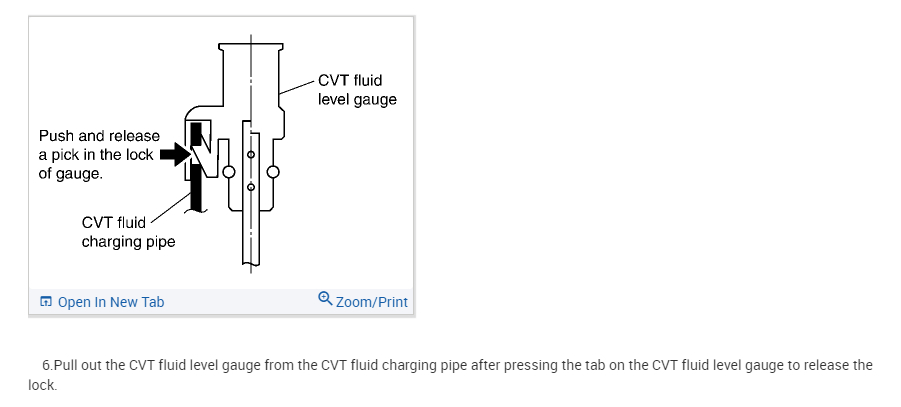 CVT fluid level gauge

Push and release a pick in the lock of gauge.

CVT fluid charging pipe

Open In New Tab

Zoom/Print

6.Pull out the CVT fluid level gauge from the CVT fluid charging pipe after pressing the tab on the CVT fluid level gauge to release the lock.