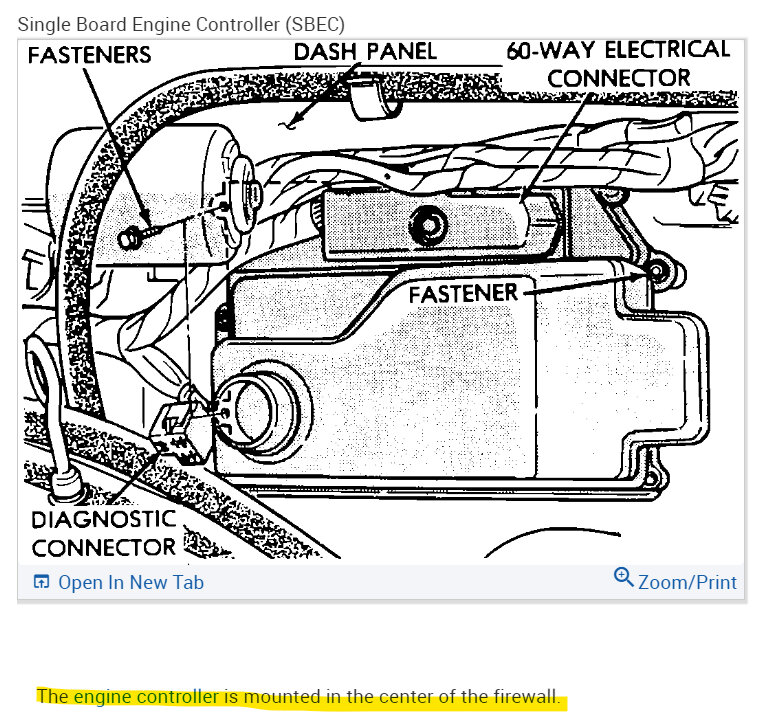 Single Board Engine Controller (SBEC)

FASTENERS

DASH PANEL

60-WAY ELECTRICAL CONNECTOR

FASTENER

DIAGNOSTIC CONNECTOR

Open In New Tab

Zoom/Print

The engine controller is mounted in the center of the firewall.