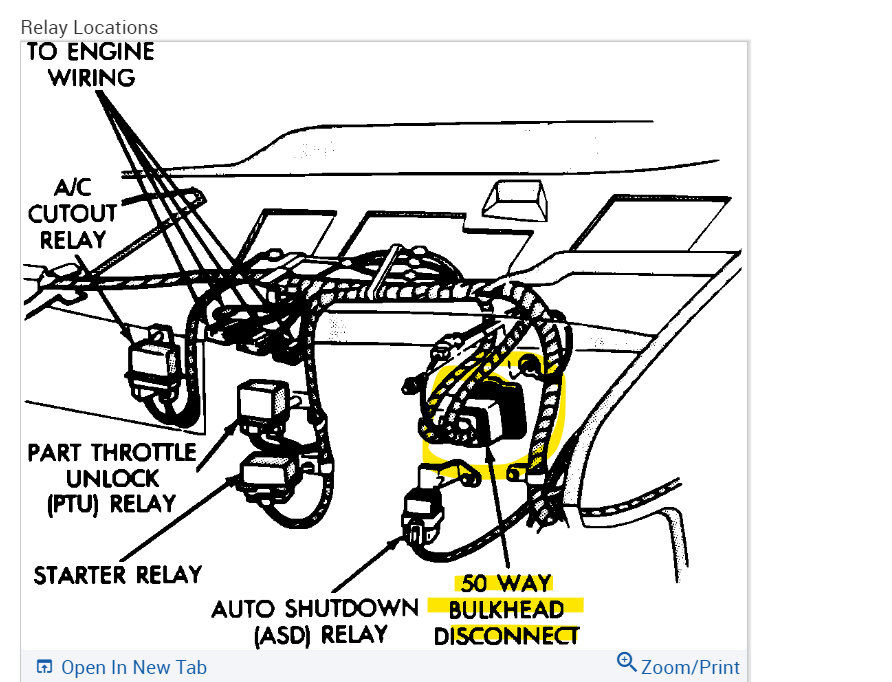 Relay Locations

TO ENGINE WIRING

A/C CUTOUT RELAY

PART THROTTLE UNLOCK (PTU) RELAY

STARTER RELAY

AUTO SHUTDOWN (ASD) RELAY

50 WAY BULKHEAD DISCONNECT

Open In New Tab

Zoom/Print