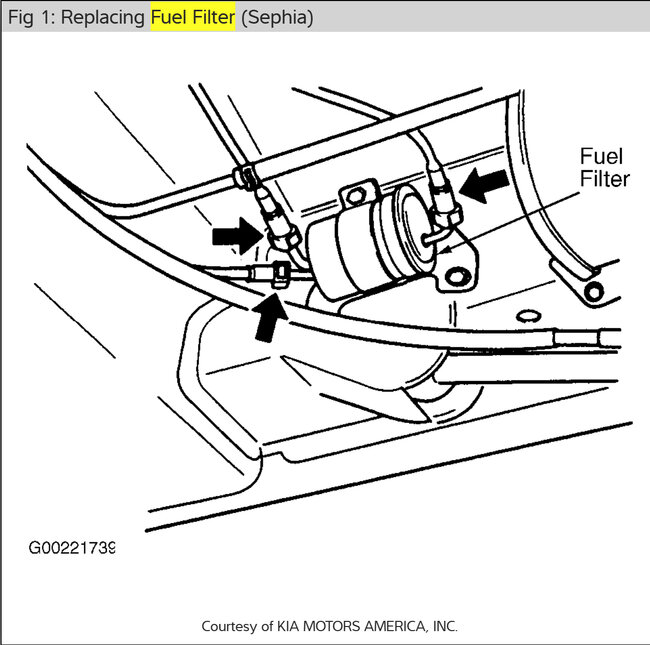 Fig 1: Replacing Fuel Filter (Sephia)

Fuel Filter

G00221739

Courtesy of KIA MOTORS AMERICA, INC.