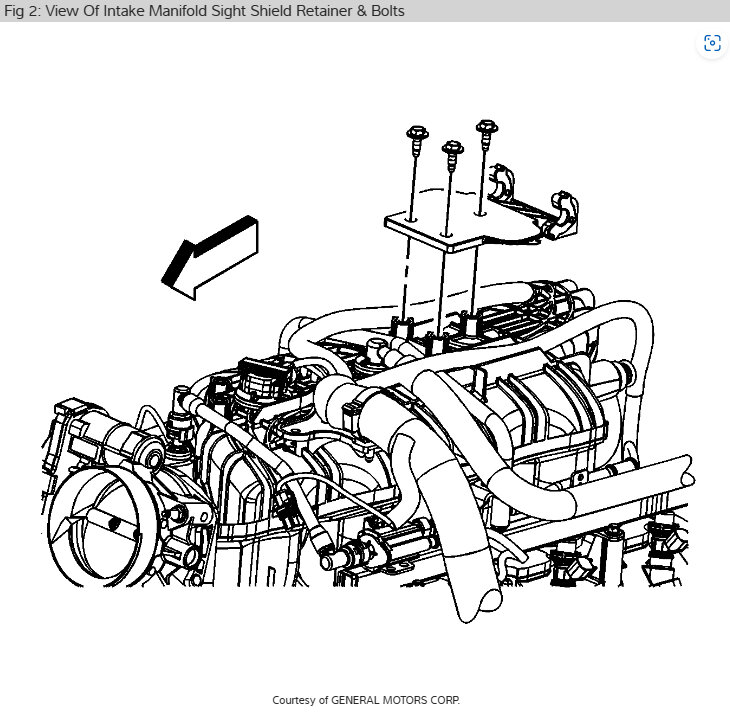 Fig 2: View Of Intake Manifold Sight Shield Retainer & Bolts

Courtesy of GENERAL MOTORS CORP.