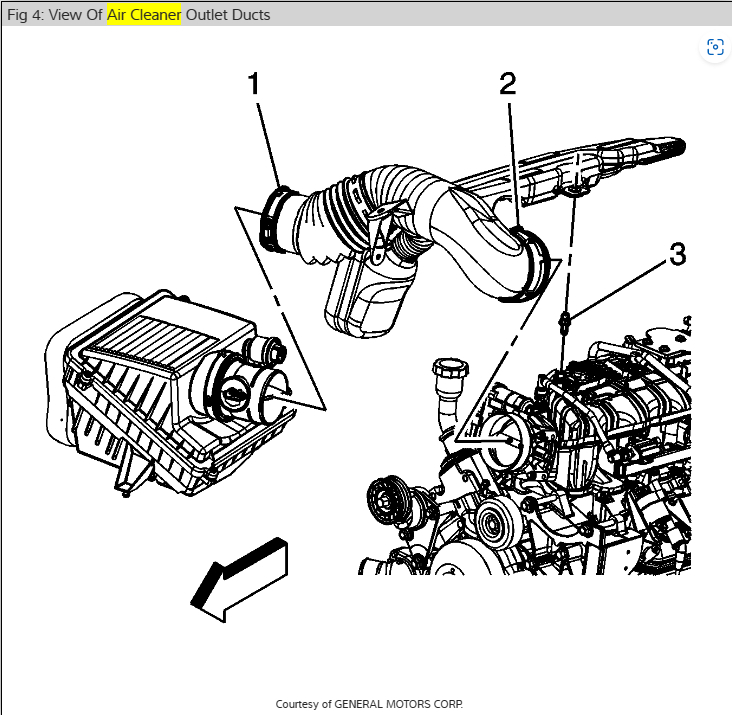 Fig 4: View Of Air Cleaner Outlet Ducts

1

2

3

Courtesy of GENERAL MOTORS CORP.