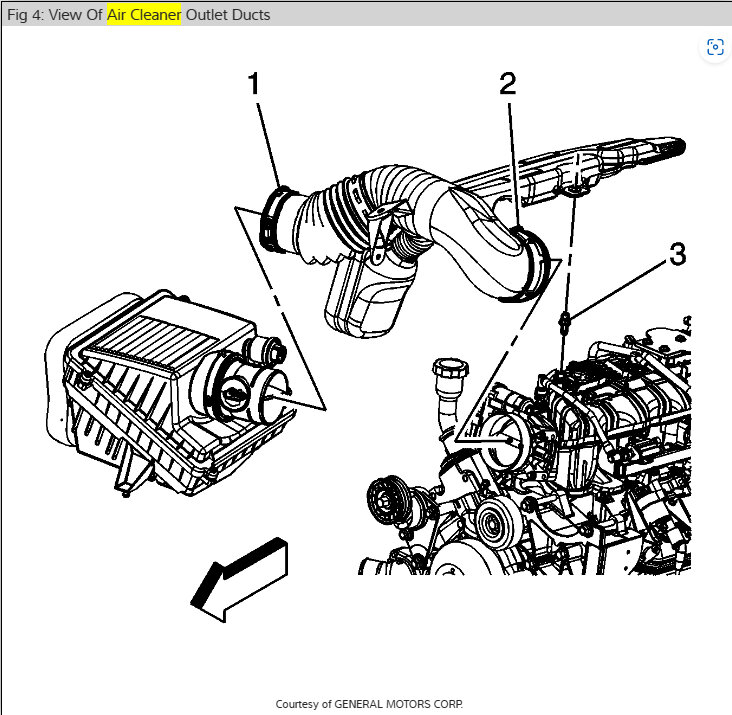 Fig 4: View Of Air Cleaner Outlet Ducts

1

2

3

Courtesy of GENERAL MOTORS CORP.