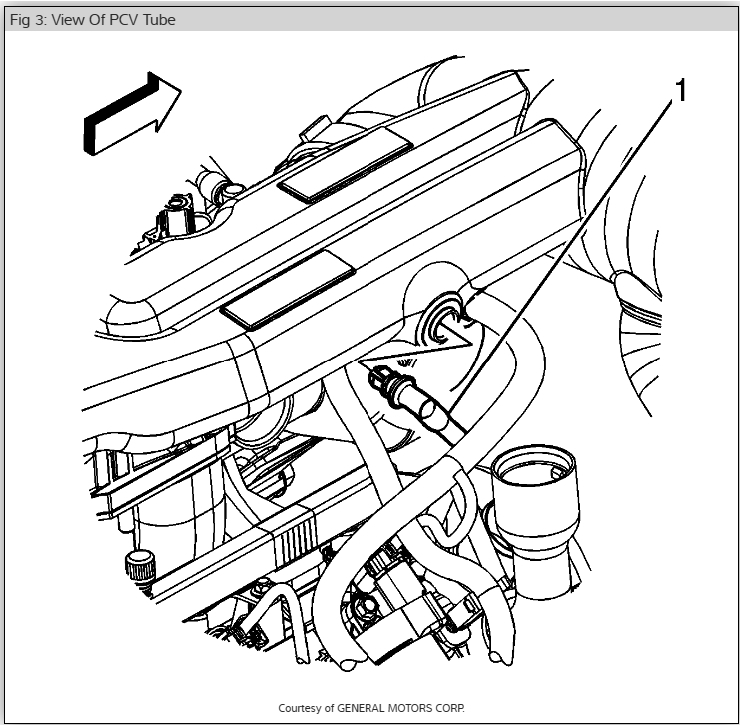 Fig 3: View Of PCV Tube

1

Courtesy of GENERAL MOTORS CORP.