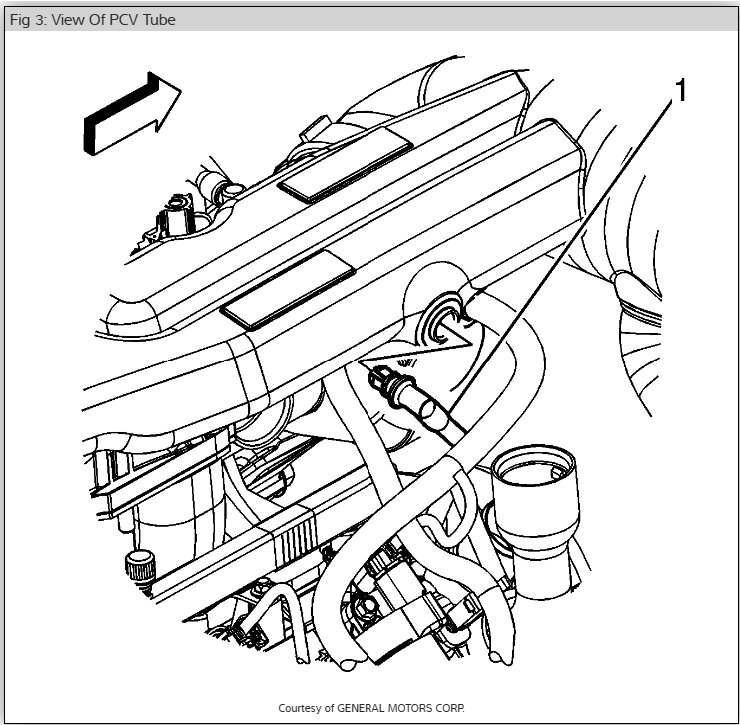 Fig 3: View Of PCV Tube

1

Courtesy of GENERAL MOTORS CORP.