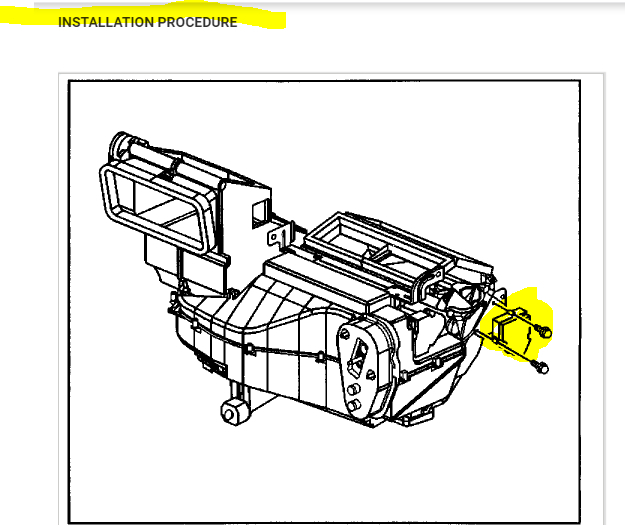 INSTALLATION PROCEDURE