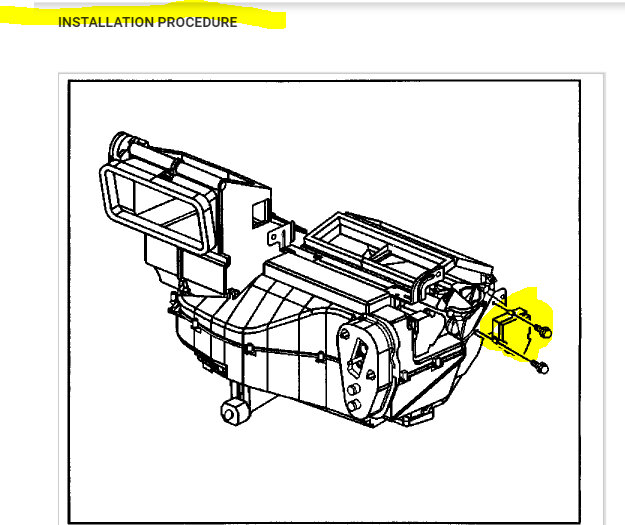 INSTALLATION PROCEDURE