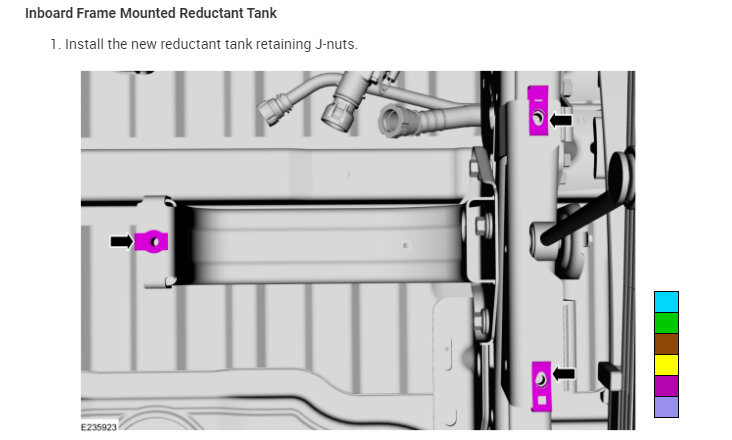 Inboard Frame Mounted Reductant Tank

1. Install the new reductant tank retaining J-nuts.

E235923