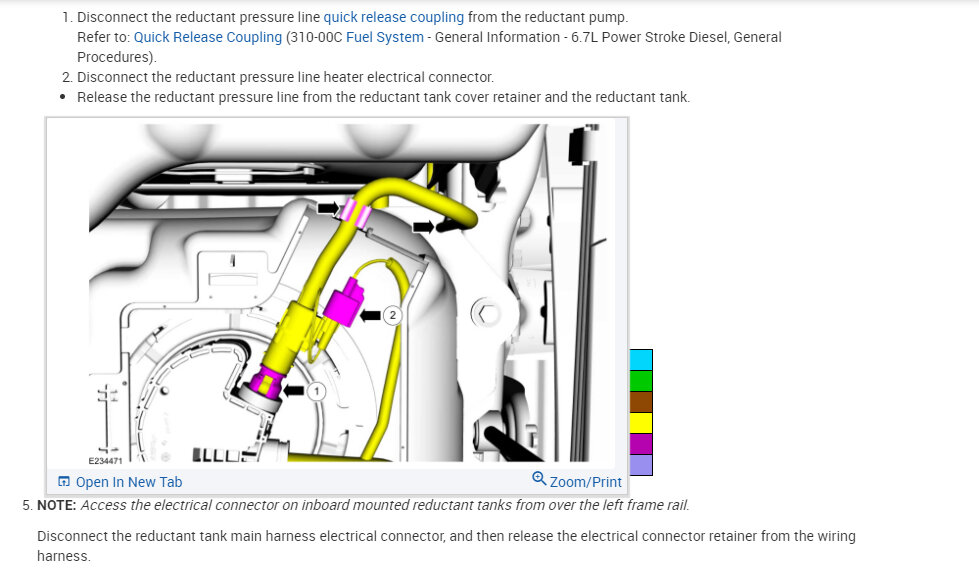 1. Disconnect the reductant pressure line quick release coupling from the reductant pump.
Refer to: Quick Release Coupling (310-00C Fuel System - General Information - 6.7L Power Stroke Diesel, General Procedures).
2. Disconnect the reductant pressure line heater electrical connector.
• Release the reductant pressure line from the reductant tank cover retainer and the reductant tank.

2
1
E234471

Open In New Tab
Zoom/Print

5. NOTE: Access the electrical connector on inboard mounted reductant tanks from over the left frame rail.

Disconnect the reductant tank main harness electrical connector, and then release the electrical connector retainer from the wiring harness.