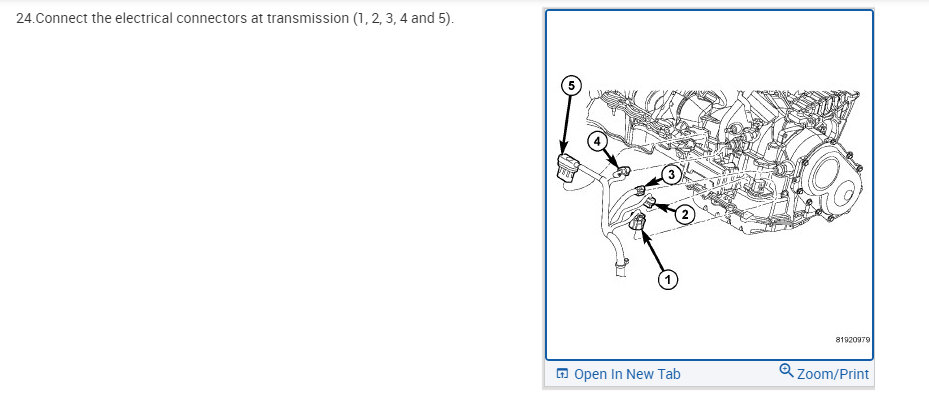 24.Connect the electrical connectors at transmission (1, 2, 3, 4 and 5).

5
4
3
2
1
81920979

Open In New Tab
Zoom/Print