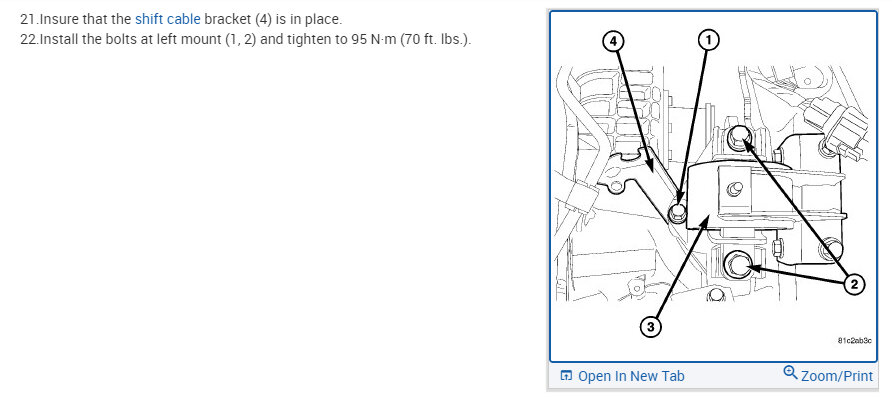 21.Insure that the shift cable bracket (4) is in place.
22.Install the bolts at left mount (1, 2) and tighten to 95 N·m (70 ft. lbs.).

4
1
2
3
81c2ab3c

Open In New Tab
Zoom/Print