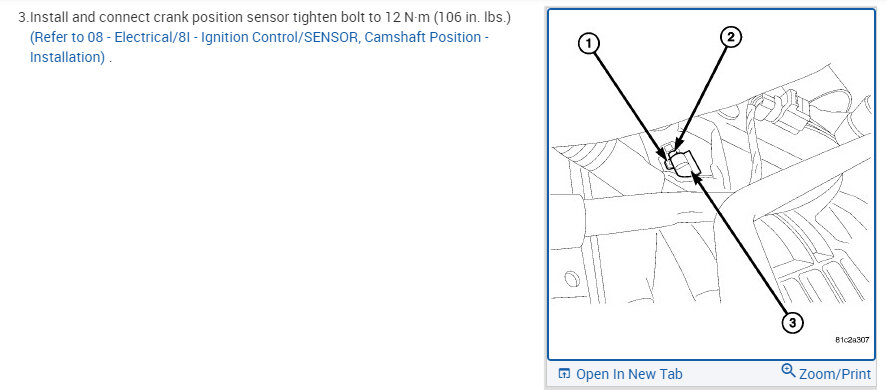 3.Install and connect crank position sensor tighten bolt to 12 N·m (106 in. lbs.) (Refer to 08 - Electrical/8I - Ignition Control/SENSOR, Camshaft Position - Installation) .

1
2
3
81c2a307

Open In New Tab
Zoom/Print