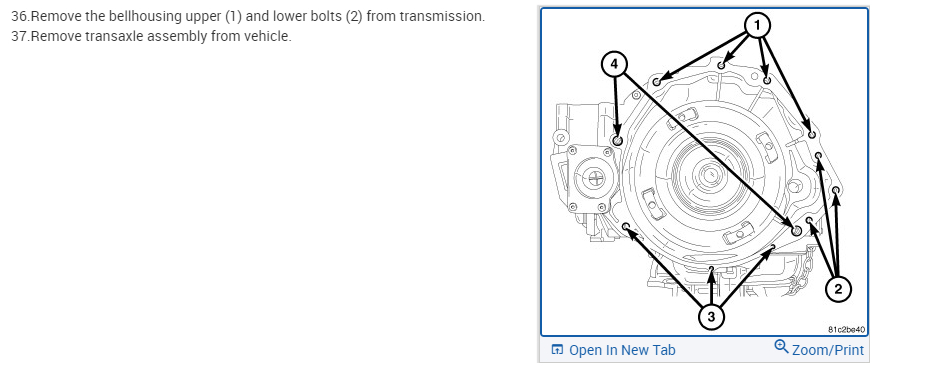 36.Remove the bellhousing upper (1) and lower bolts (2) from transmission.
37.Remove transaxle assembly from vehicle.

1
4
2
3
81c2be40

Open In New Tab
Zoom/Print