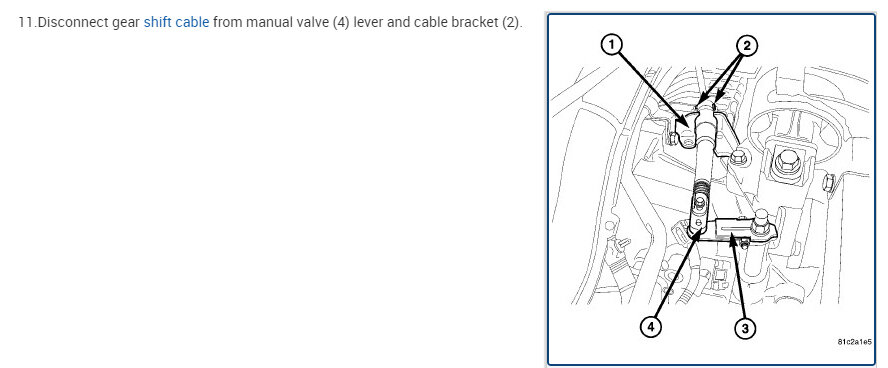 11.Disconnect gear shift cable from manual valve (4) lever and cable bracket (2).

1

2

4

3

81c2a1e5