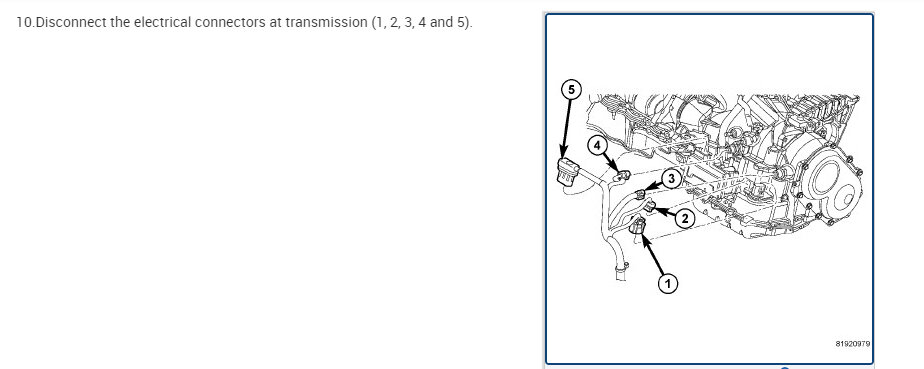 10.Disconnect the electrical connectors at transmission (1, 2, 3, 4 and 5).

5
4
3
2
1
81920979