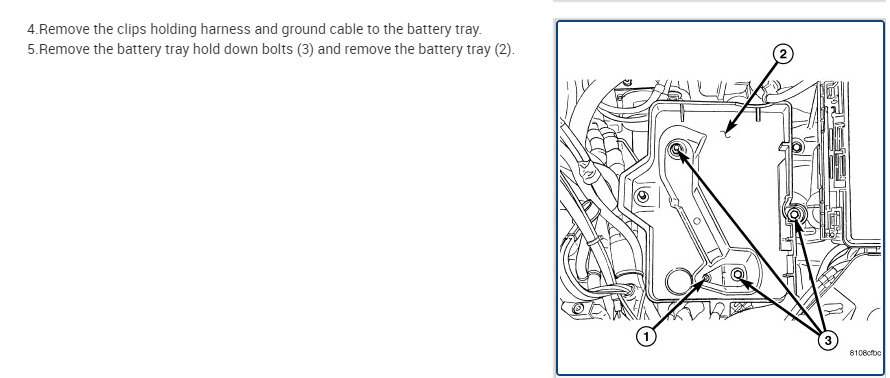 4.Remove the clips holding harness and ground cable to the battery tray.
5.Remove the battery tray hold down bolts (3) and remove the battery tray (2).

2

1

3

8108cfbc