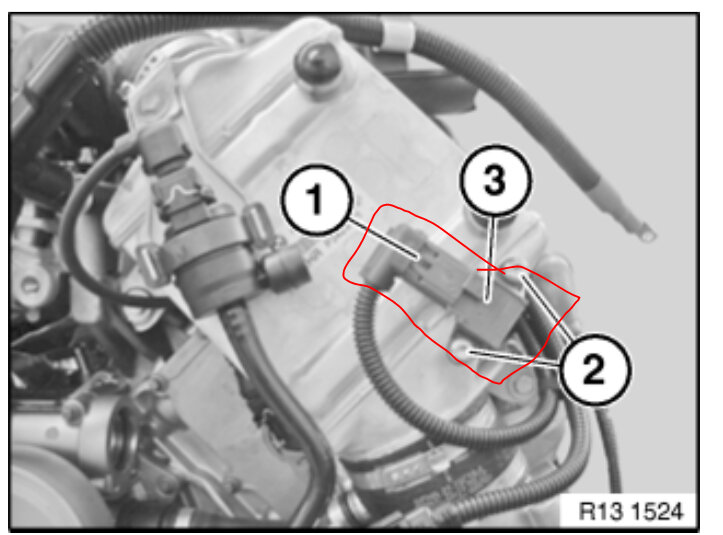 1
3
2
R13 1524