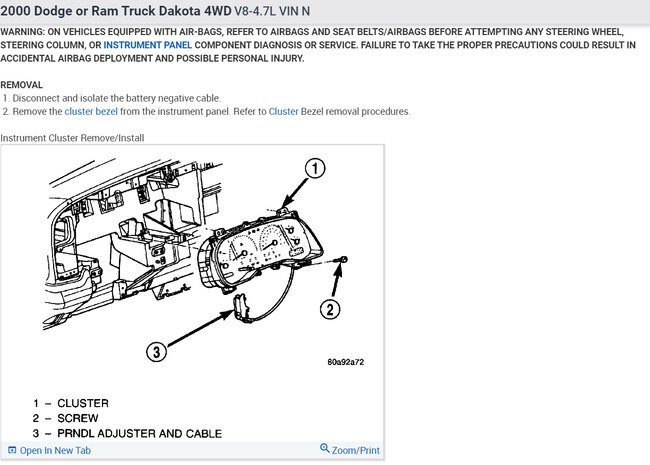 2000 Dodge or Ram Truck Dakota 4WD V8-4.7L VIN N

WARNING: ON VEHICLES EQUIPPED WITH AIR-BAGS, REFER TO AIRBAGS AND SEAT BELTS/AIRBAGS BEFORE ATTEMPTING ANY STEERING WHEEL, STEERING COLUMN, OR INSTRUMENT PANEL COMPONENT DIAGNOSIS OR SERVICE. FAILURE TO TAKE THE PROPER PRECAUTIONS COULD RESULT IN ACCIDENTAL AIRBAG DEPLOYMENT AND POSSIBLE PERSONAL INJURY.

REMOVAL
1. Disconnect and isolate the battery negative cable.
2. Remove the cluster bezel from the instrument panel. Refer to Cluster Bezel removal procedures.

Instrument Cluster Remove/Install

1

2

3

80a92a72

1 – CLUSTER
2 – SCREW
3 – PRNDL ADJUSTER AND CABLE

Open In New Tab

Zoom/Print