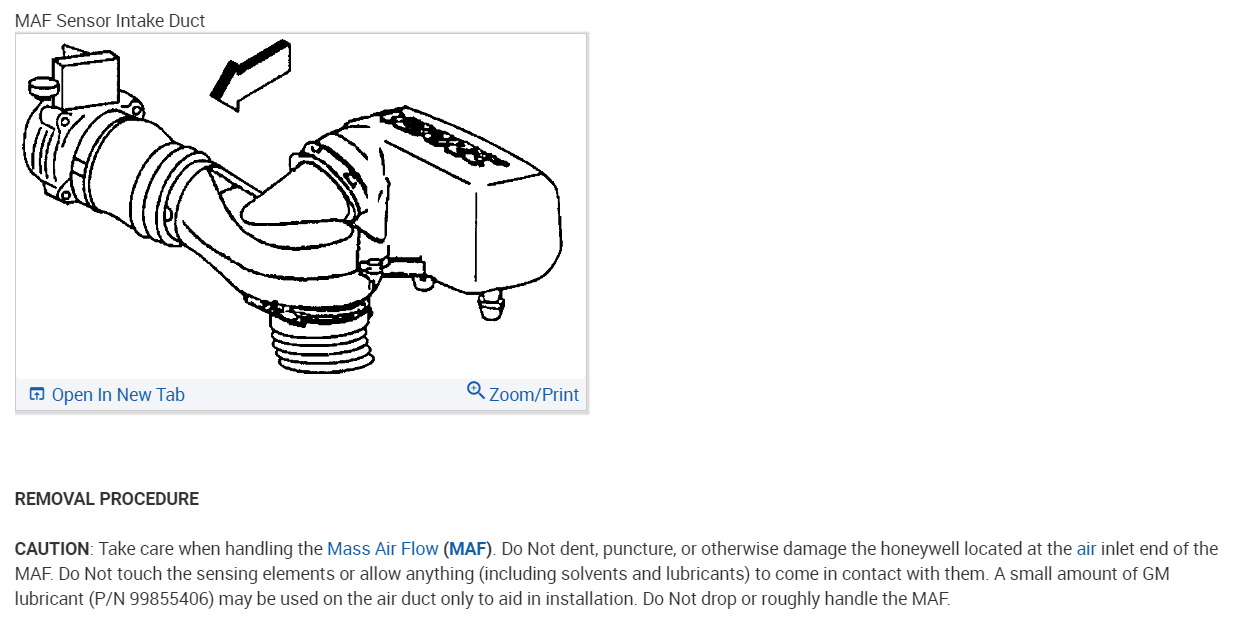 MAF Sensor Intake Duct

Open In New Tab

Zoom/Print

REMOVAL PROCEDURE

CAUTION: Take care when handling the Mass Air Flow (MAF). Do Not dent, puncture, or otherwise damage the honeywell located at the air inlet end of the MAF. Do Not touch the sensing elements or allow anything (including solvents and lubricants) to come in contact with them. A small amount of GM lubricant (P/N 99855406) may be used on the air duct only to aid in installation. Do Not drop or roughly handle the MAF.