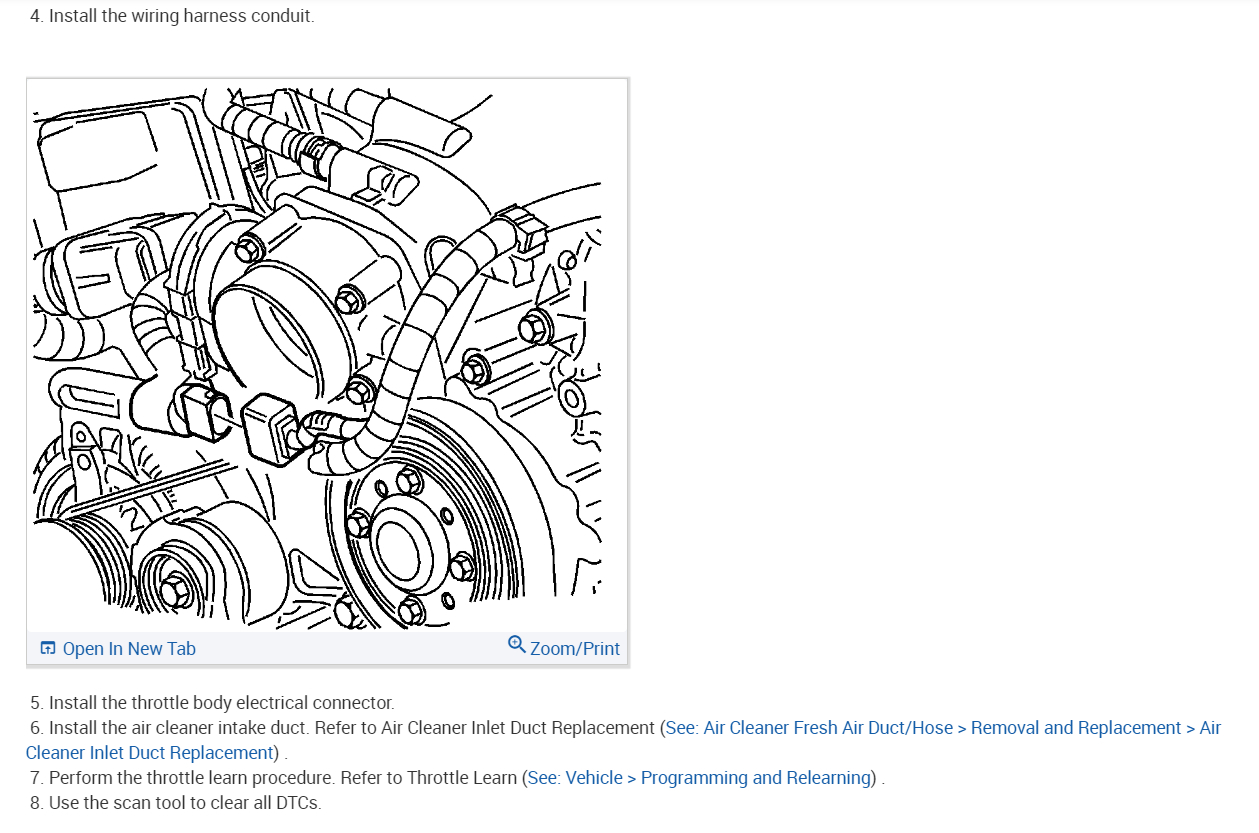 4. Install the wiring harness conduit.

Open In New Tab

Zoom/Print

5. Install the throttle body electrical connector.
6. Install the air cleaner intake duct. Refer to Air Cleaner Inlet Duct Replacement (See: Air Cleaner Fresh Air Duct/Hose > Removal and Replacement > Air Cleaner Inlet Duct Replacement) .
7. Perform the throttle learn procedure. Refer to Throttle Learn (See: Vehicle > Programming and Relearning) .
8. Use the scan tool to clear all DTCs.