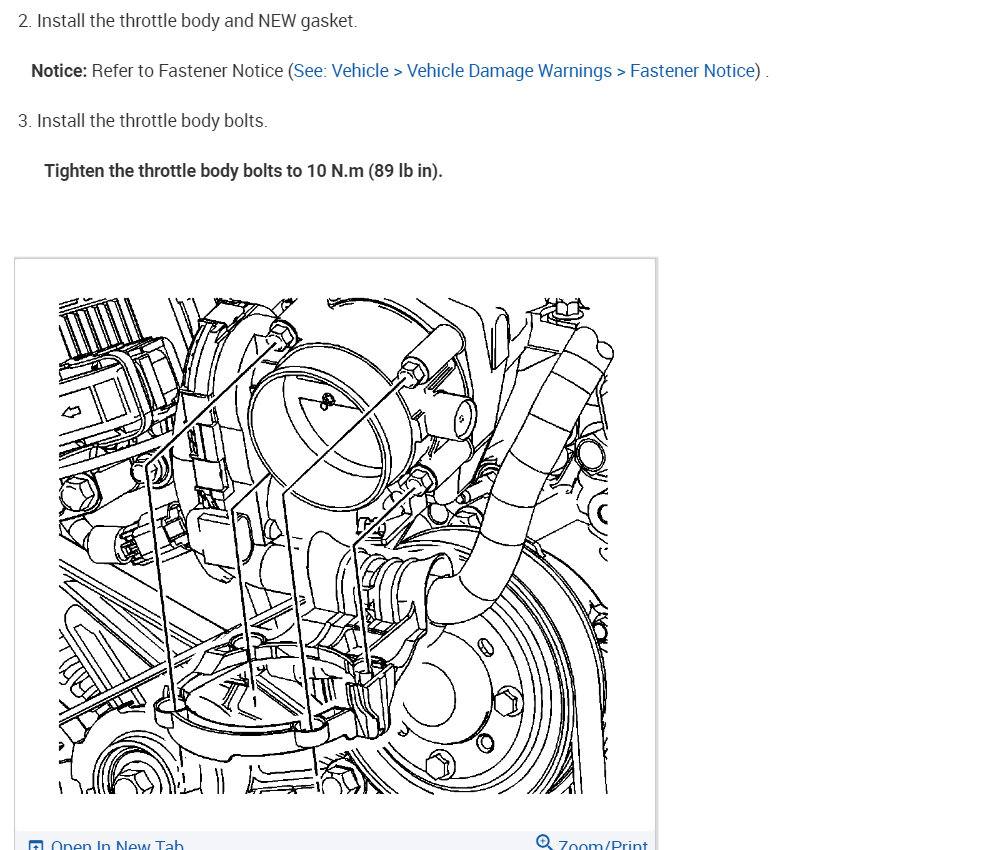 2. Install the throttle body and NEW gasket.

Notice: Refer to Fastener Notice (See: Vehicle > Vehicle Damage Warnings > Fastener Notice) .

3. Install the throttle body bolts.

Tighten the throttle body bolts to 10 N.m (89 lb in).

Open In New Tab

Zoom/Print