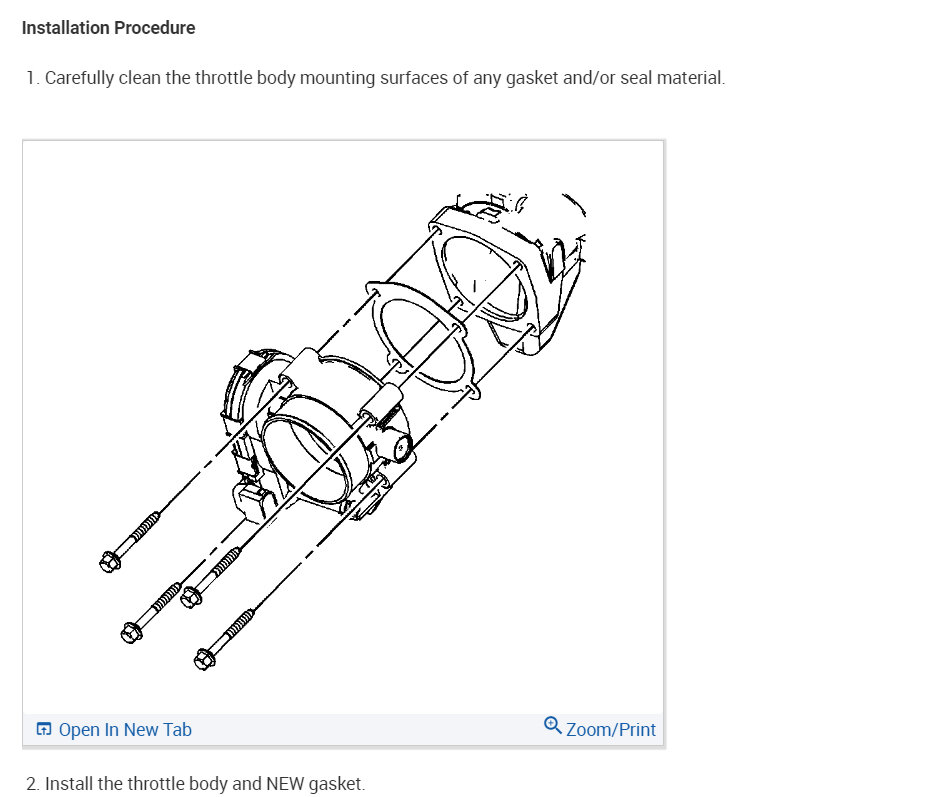 Installation Procedure

1. Carefully clean the throttle body mounting surfaces of any gasket and/or seal material.

Open In New Tab

Zoom/Print

2. Install the throttle body and NEW gasket.