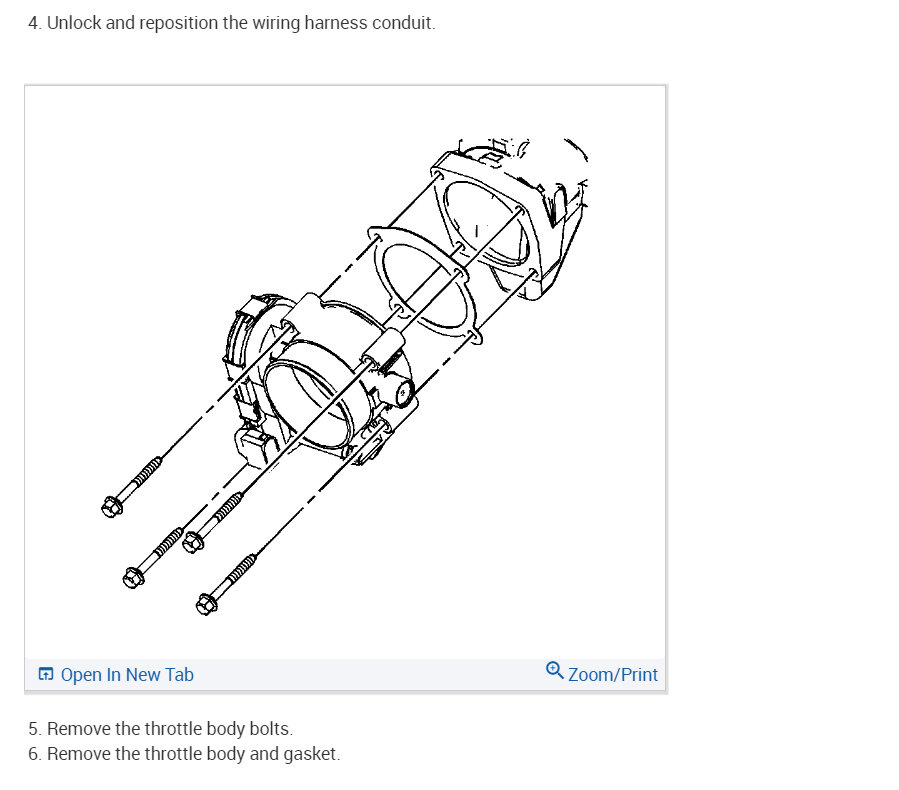 4. Unlock and reposition the wiring harness conduit.

Open In New Tab

Zoom/Print

5. Remove the throttle body bolts.
6. Remove the throttle body and gasket.