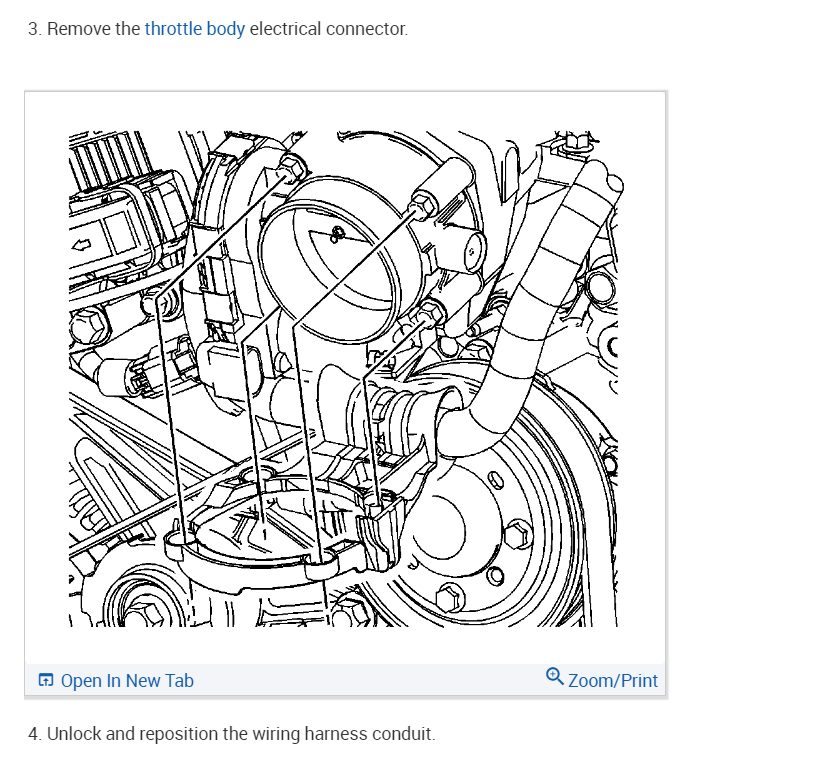 3. Remove the throttle body electrical connector.

Open In New Tab

Zoom/Print

4. Unlock and reposition the wiring harness conduit.